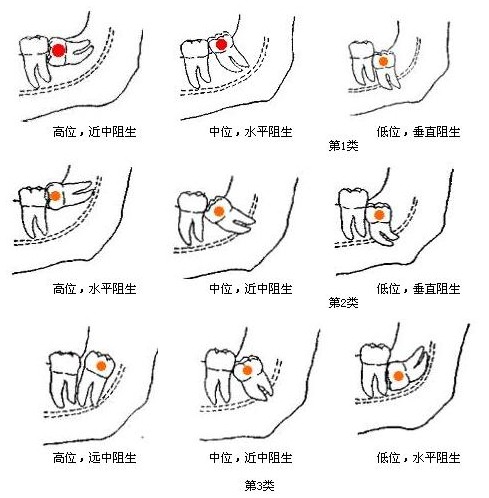 高位，近中阻生

中位，水平阻生

低位，垂直阻生

第1类

高位，水平阻生

中位，近中阻生

低位，垂直阻生

第2类

高位，远中阻生

中位，近中阻生

低位，水平阻生

第3类