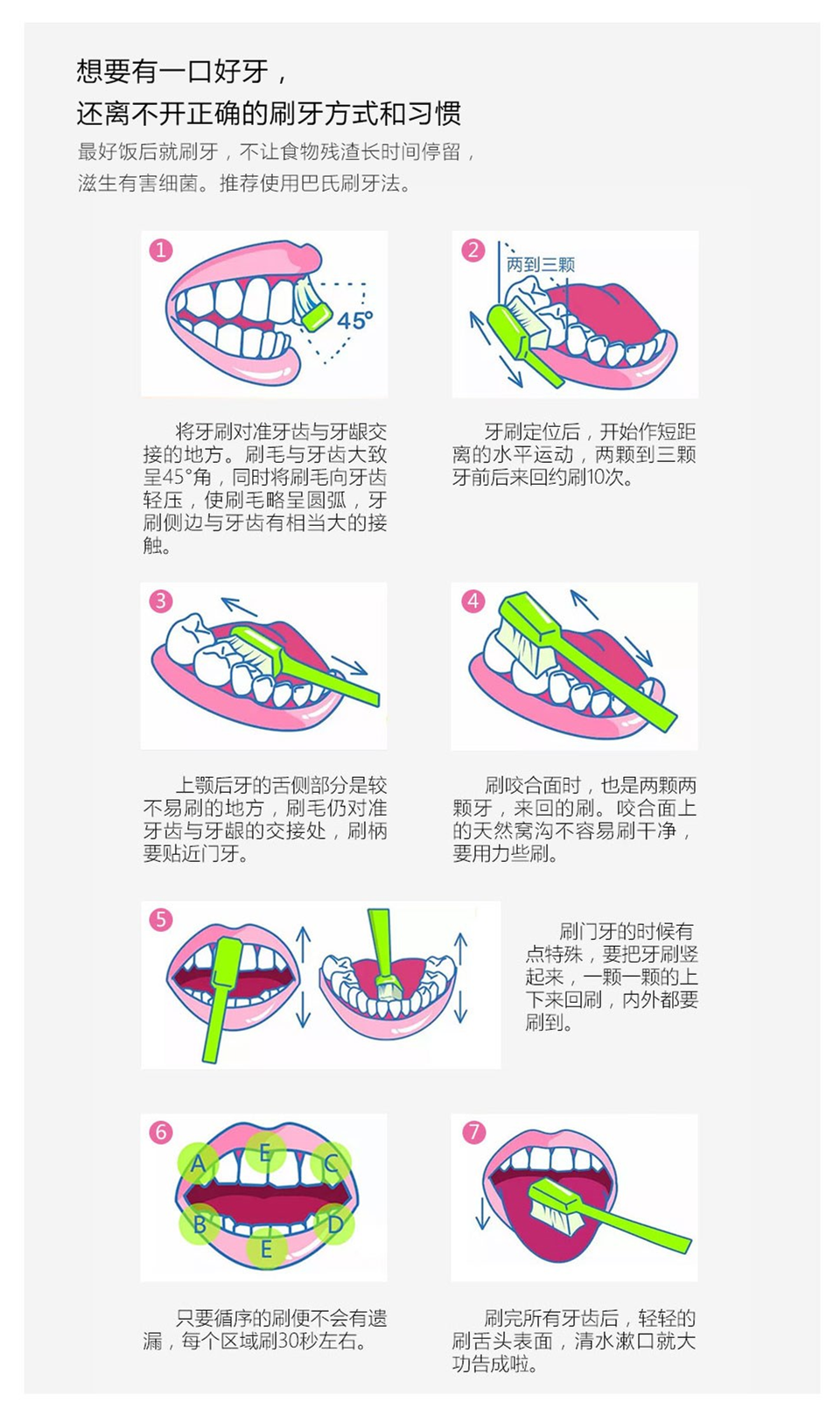 想要有一口好牙，
还离不开正确的刷牙方式和习惯

最好饭后就刷牙，不让食物残渣长时间停留，滋生有害细菌。推荐使用巴氏刷牙法。

1

45°

将牙刷对准牙齿与牙龈交接的地方。刷毛与牙齿大致呈45°角，同时将刷毛向牙齿轻压，使刷毛略呈圆弧，牙刷侧边与牙齿有相当大的接触。

2

两到三颗

牙刷定位后，开始作短距离的水平运动，两颗到三颗牙前后来回约刷10次。

3

上颚后牙的舌侧部分是较不易刷的地方，刷毛仍对准牙齿与牙龈的交接处，刷柄要贴近门牙。

4

刷咬合面时，也是两颗两颗牙，来回的刷。咬合面上的天然窝沟不容易刷干净，要用力些刷。

5

刷门牙的时候有点特殊，要把牙刷竖起来，一颗一颗的上下来回刷，内外都要刷到。

6

A E C B E D

只要循序的刷便不会有遗漏，每个区域刷30秒左右。

7

刷完所有牙齿后，轻轻的刷舌头表面，清水漱口就大功告成啦。