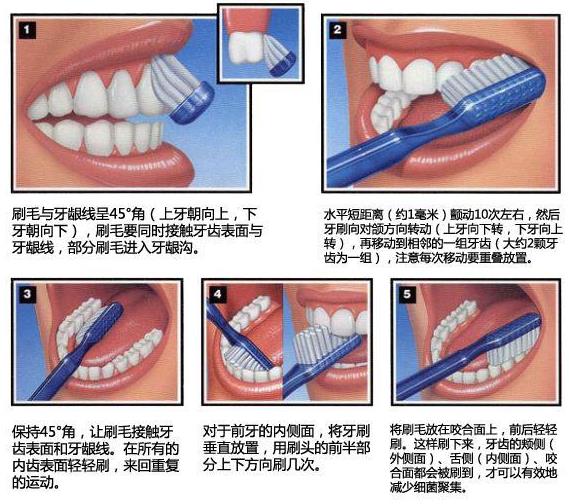 1

刷毛与牙龈线呈45°角（上牙朝向上，下牙朝向下），刷毛要同时接触牙齿表面与牙龈线，部分刷毛进入牙龈沟。

2

水平短距离（约1毫米）颤动10次左右，然后牙刷向对颌方向转动（上牙向下转，下牙向上转），再移动到相邻的一组牙齿（大约2颗牙齿为一组），注意每次移动要重叠放置。

3

保持45°角，让刷毛接触牙齿表面和牙龈线。在所有的内齿表面轻轻刷，来回重复的运动。

4

对于前牙的内侧面，将牙刷垂直放置，用刷头的前半部分上下方向刷几次。

5

将刷毛放在咬合面上，前后轻轻刷。这样刷下来，牙齿的颊侧（外侧面）、舌侧（内侧面）、咬合面都会被刷到，才可以有效地减少细菌聚集。