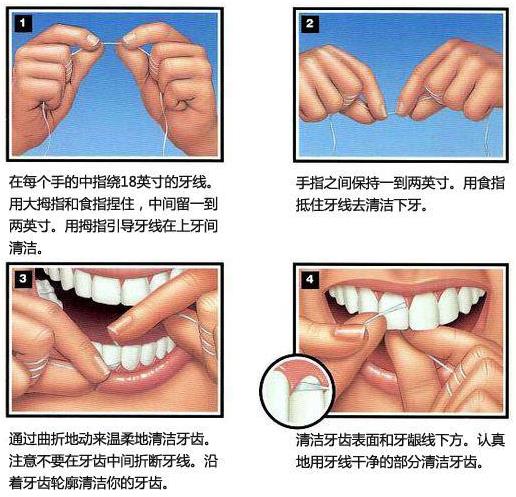 1

在每个手的中指绕18英寸的牙线。用大拇指和食指捏住，中间留一到两英寸。用拇指引导牙线在上牙间清洁。

2

手指之间保持一到两英寸。用食指抵住牙线去清洁下牙。

3

通过曲折地动来温柔地清洁牙齿。注意不要在牙齿中间折断牙线。沿着牙齿轮廓清洁你的牙齿。

4

清洁牙齿表面和牙龈线下方。认真地用牙线干净的部分清洁牙齿。