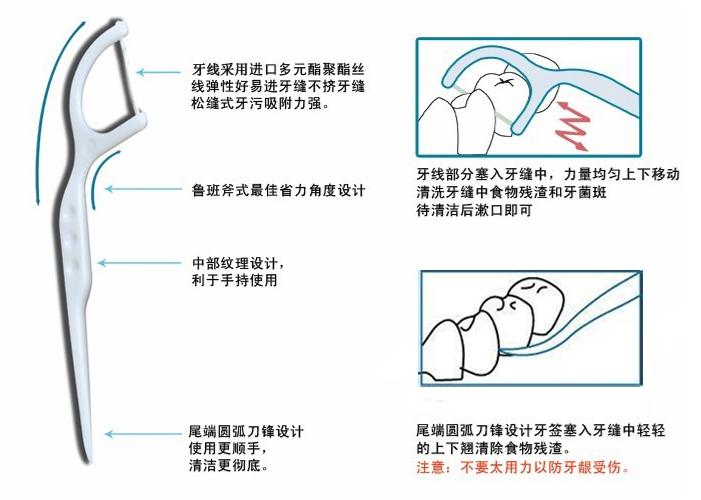 牙线采用进口多元酯聚酯丝线弹性好易进牙缝不挤牙缝松缝式牙污吸附力强。

鲁班斧式最佳省力角度设计

中部纹理设计，利于手持使用

尾端圆弧刀锋设计使用更顺手，清洁更彻底。

牙线部分塞入牙缝中，力量均匀上下移动清洗牙缝中食物残渣和牙菌斑待清洁后漱口即可

尾端圆弧刀锋设计牙签塞入牙缝中轻轻的上下翘清除食物残渣。
注意：不要太用力以防牙龈受伤。