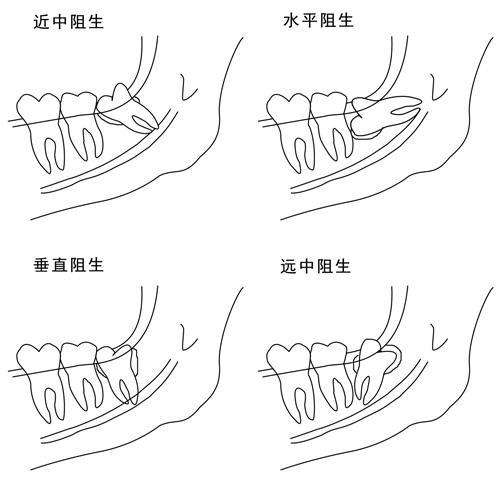 近中阻生

水平阻生

垂直阻生

远中阻生