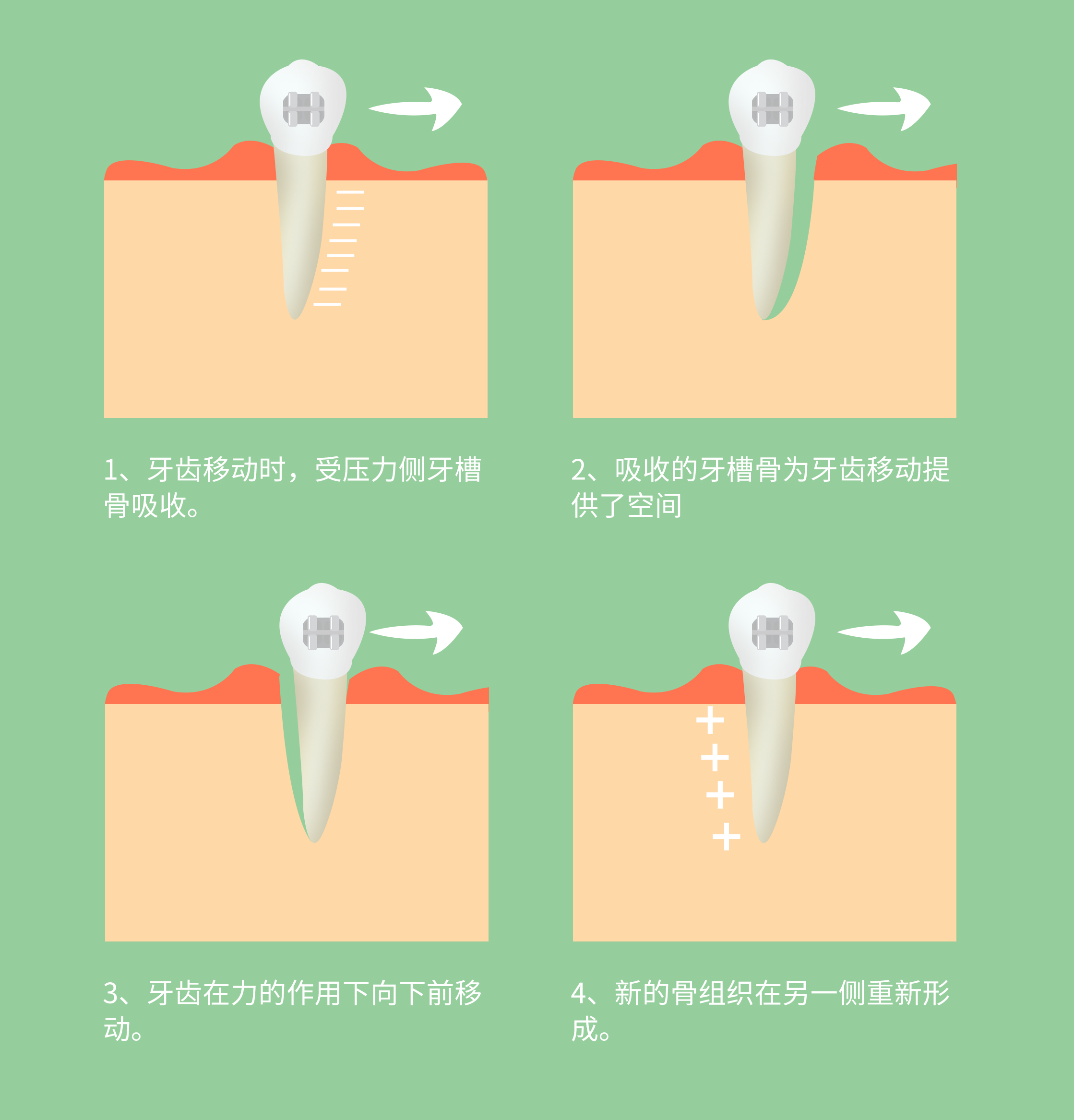 1、牙齿移动时，受压力侧牙槽骨吸收。

2、吸收的牙槽骨为牙齿移动提供了空间

3、牙齿在力的作用下向下前移动。

4、新的骨组织在另一侧重新形成。