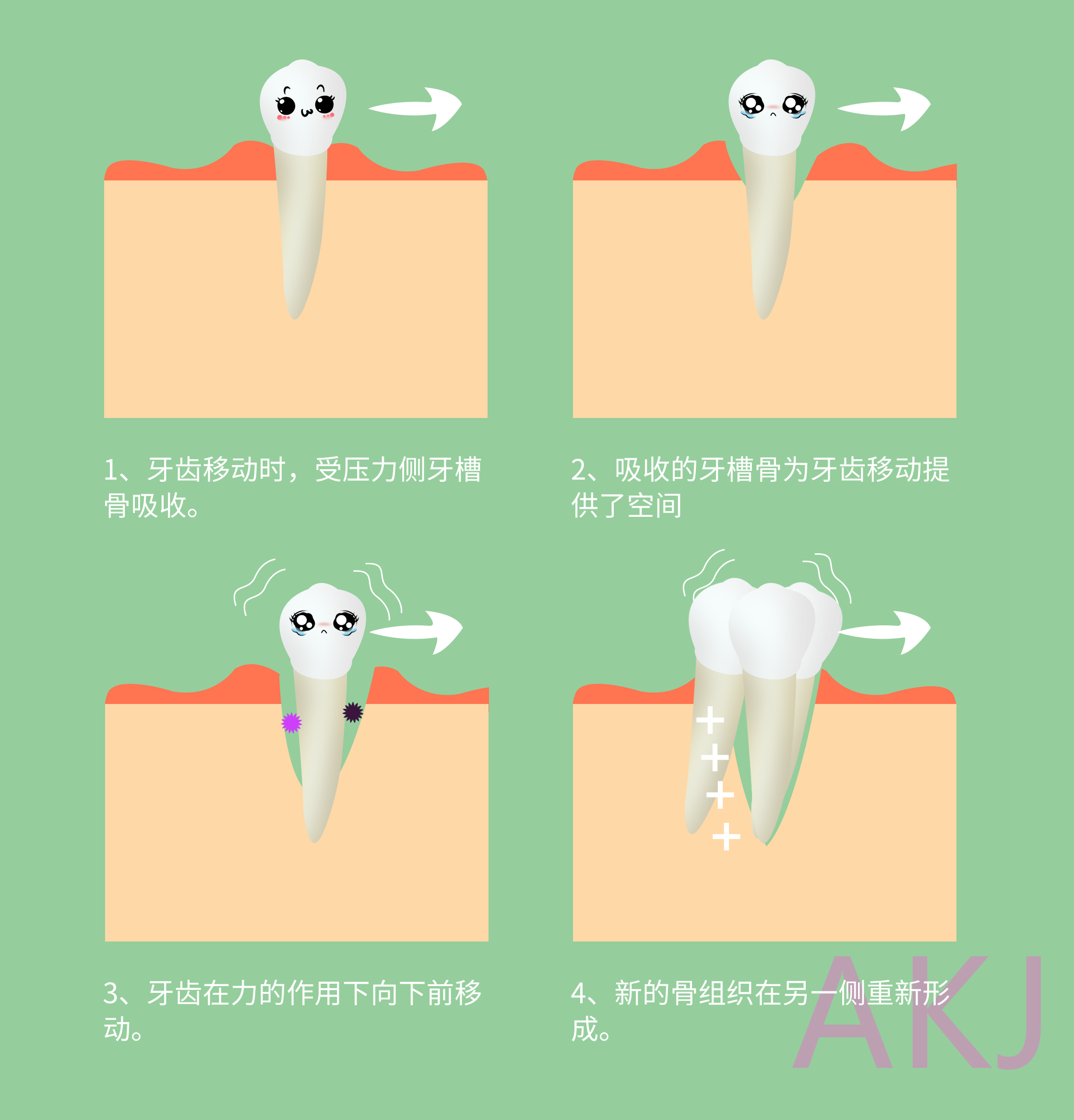 1、牙齿移动时，受压力侧牙槽骨吸收。

2、吸收的牙槽骨为牙齿移动提供了空间

3、牙齿在力的作用下向下前移动。

4、新的骨组织在另一侧重新形成。

AKJ